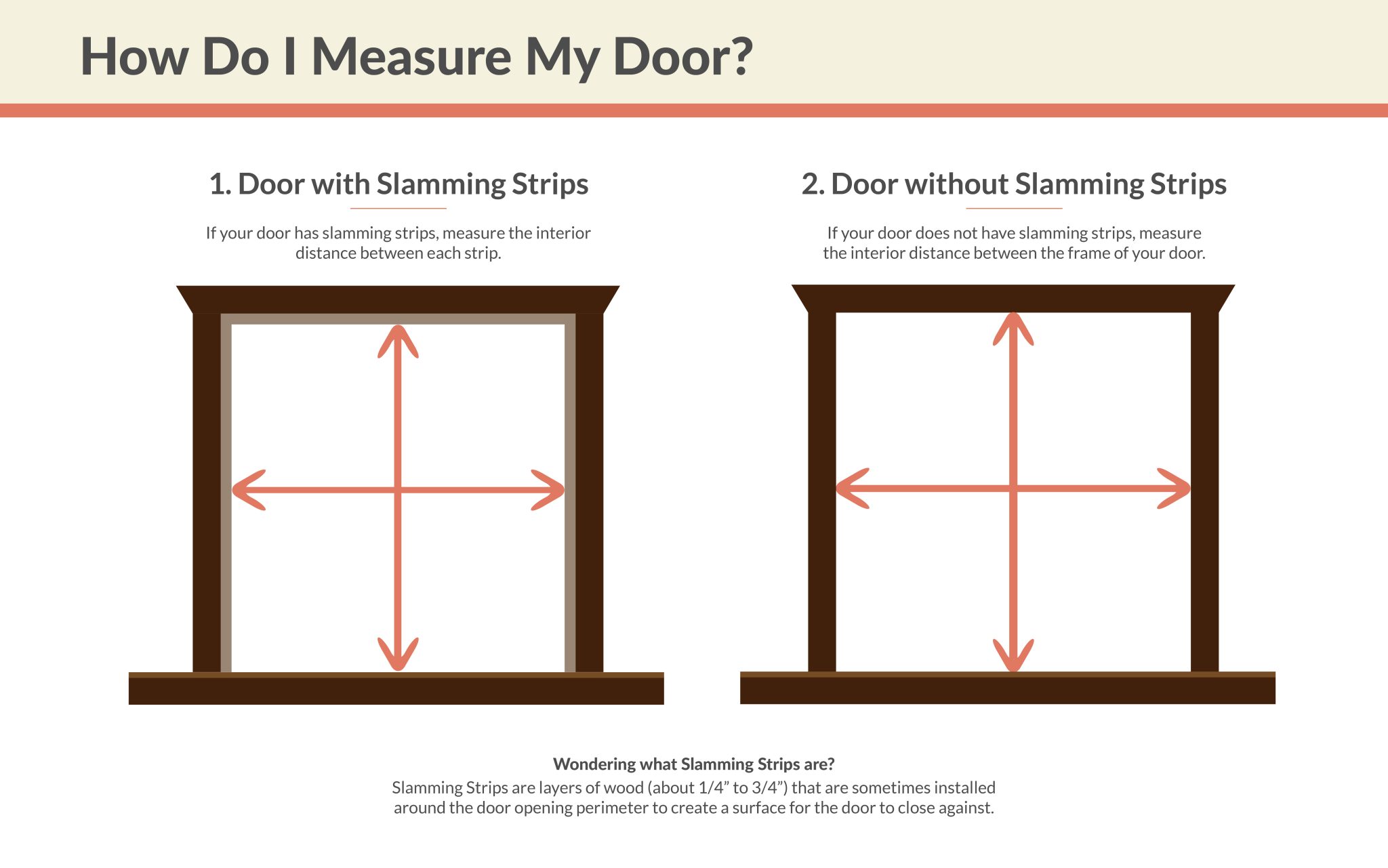 How Do I Measure My Door?

1. Door with Slamming Strips

If your door has slamming strips, measure the interior distance between each strip.

2. Door without Slamming Strips

If your door does not have slamming strips, measure the interior distance between the frame of your door.

Wondering what Slamming Strips are?

Slamming Strips are layers of wood (about 1/4” to 3/4”) that are sometimes installed around the door opening perimeter to create a surface for the door to close against.